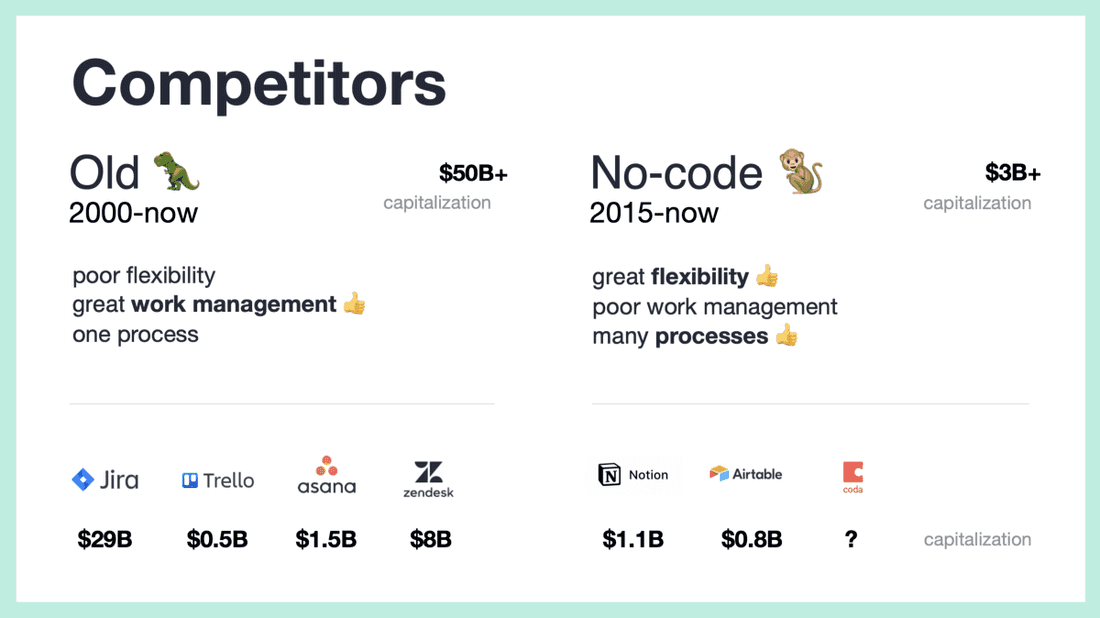 Competitors

Old 🦖
2000-now

$50B+
capitalization

poor flexibility
great work management 👍
one process

Jira Trello asana zendesk

$29B $0.5B $1.5B $8B

No-code 🐒
2015-now

$3B+
capitalization

great flexibility 👍
poor work management
many processes 👍

Notion Airtable coda

$1.1B $0.8B ?

capitalization